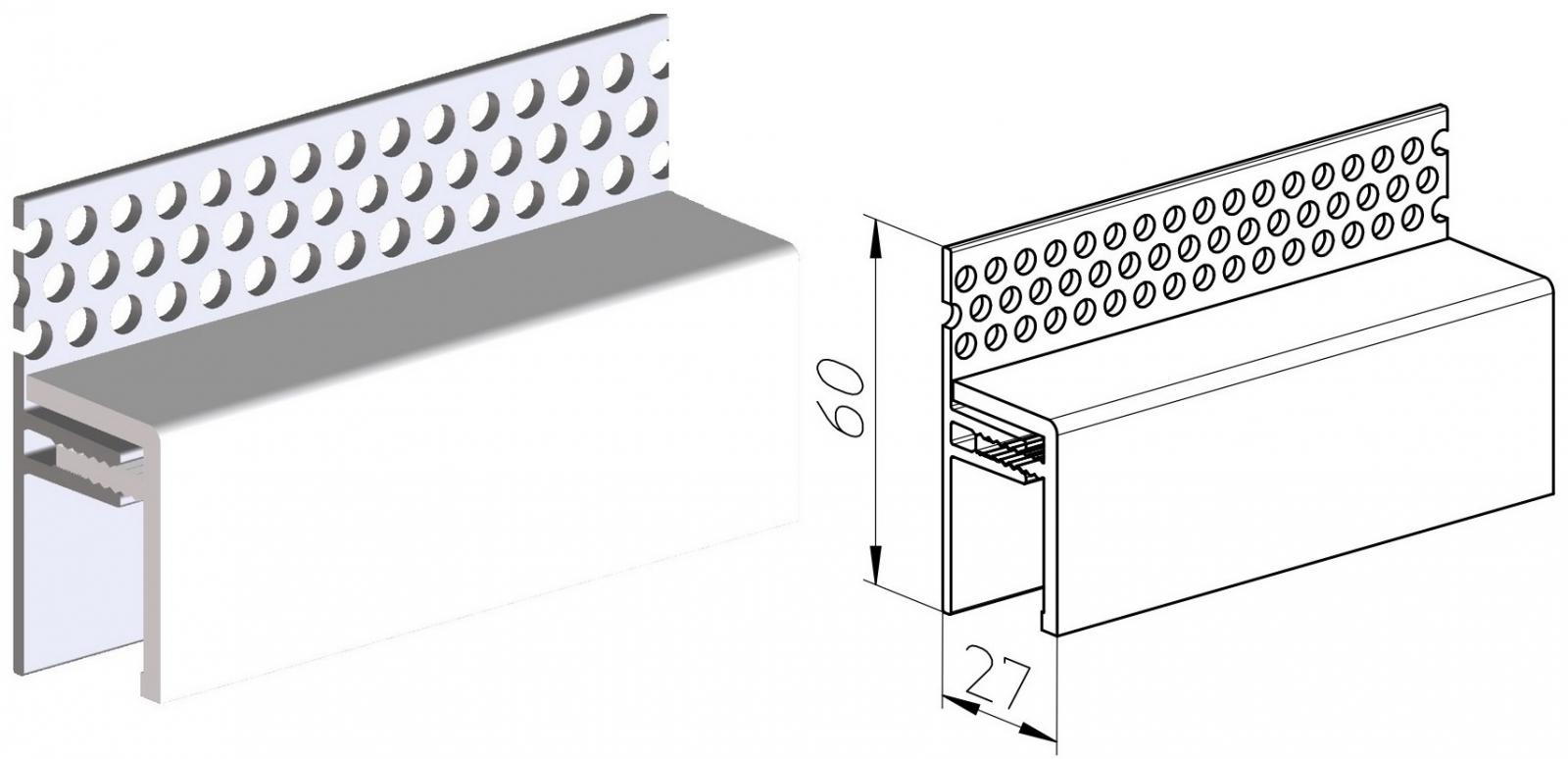 60

27